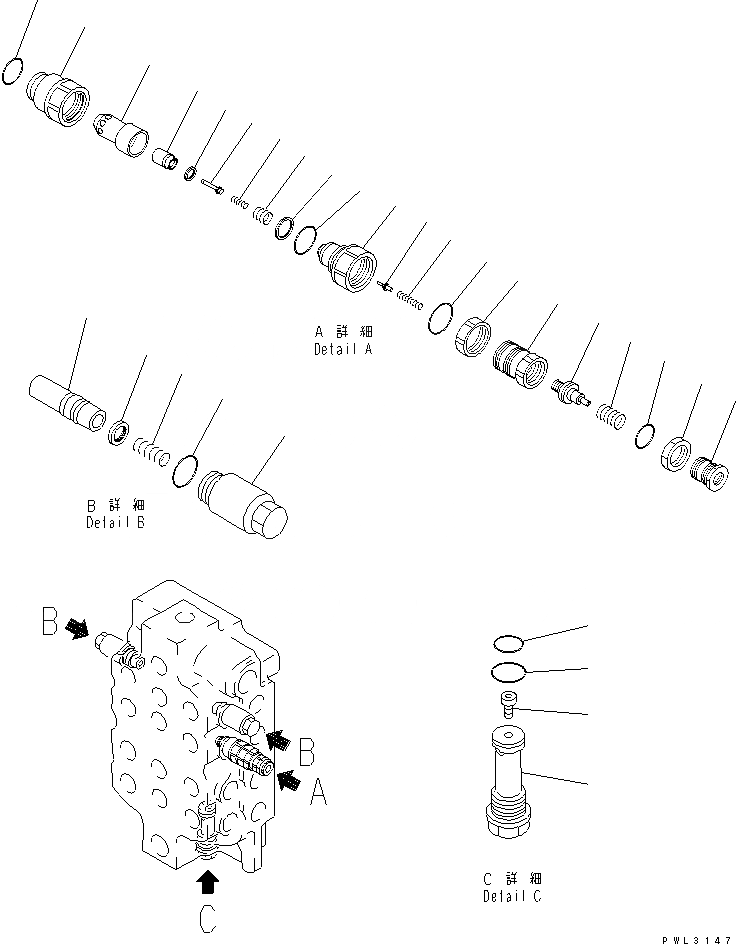 A 詳 細
Detail A

B 詳 細
Detail B

B

B

A

C

C 詳 細
Detail C

PWL3147