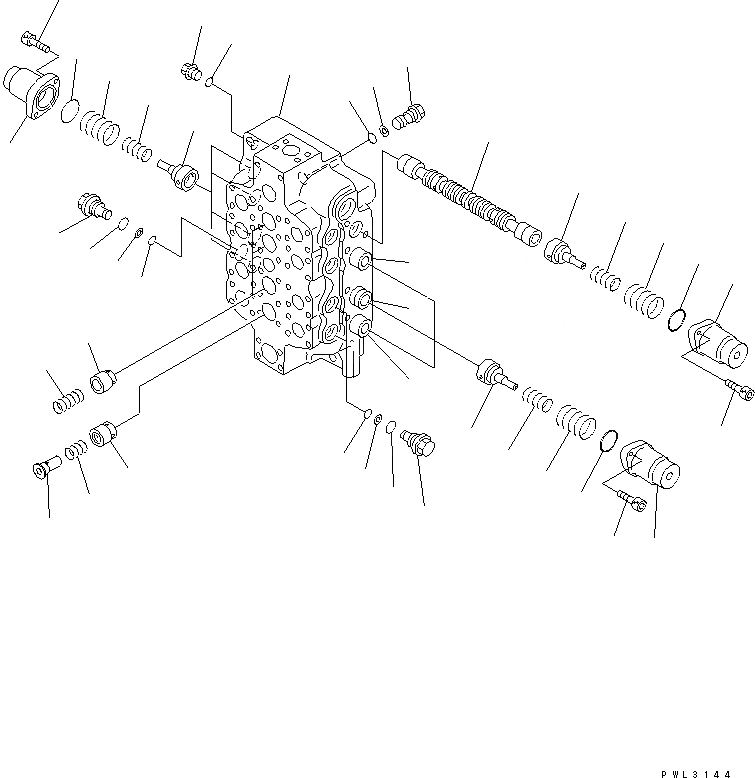 PWL3144