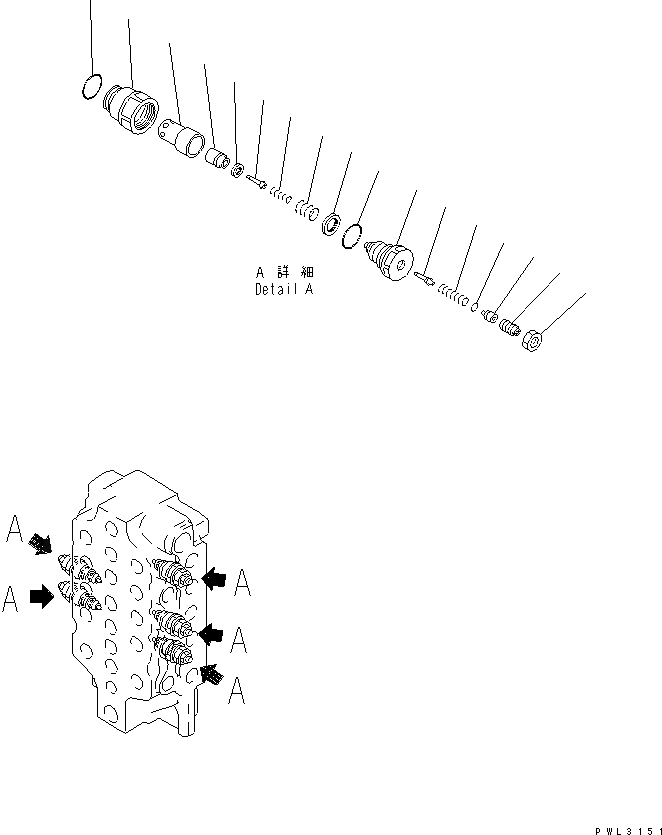 A 詳 細
Detail A

A
A
A
A
A

PWL3151