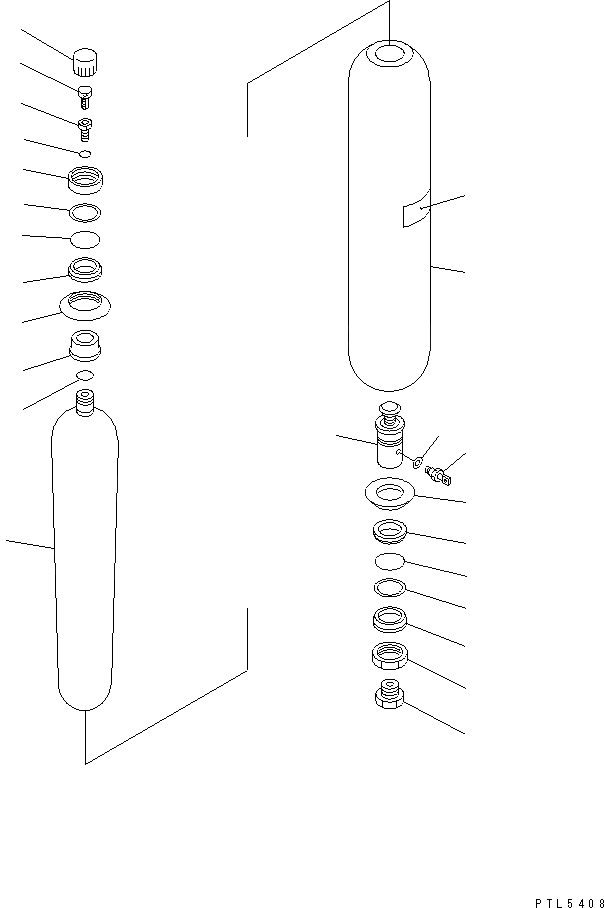 PTL5408