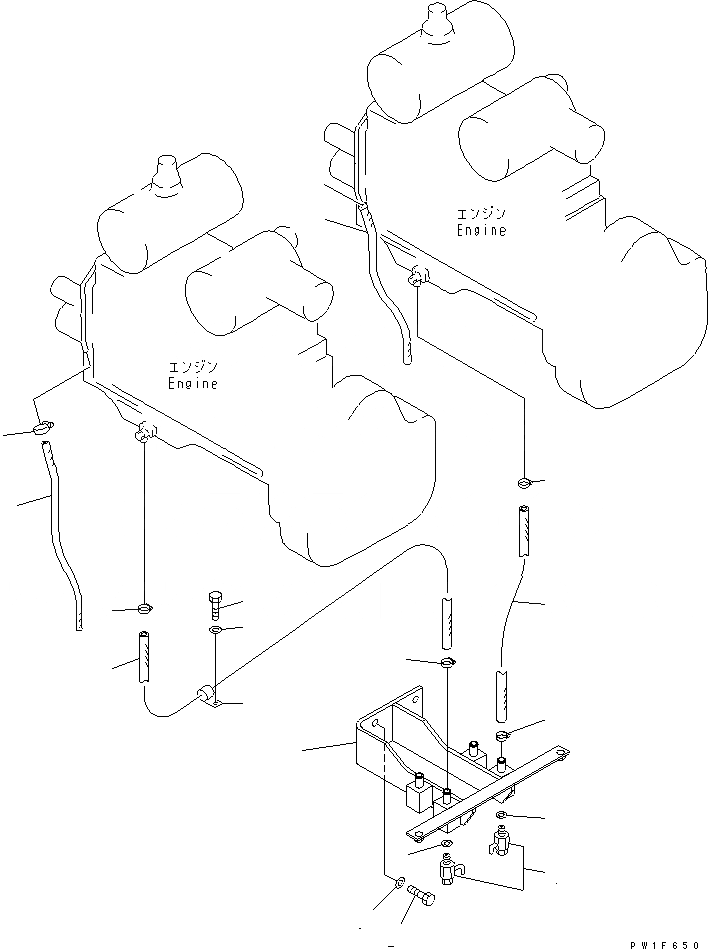 エンジン
Engine

エンジン
Engine

PW1F650