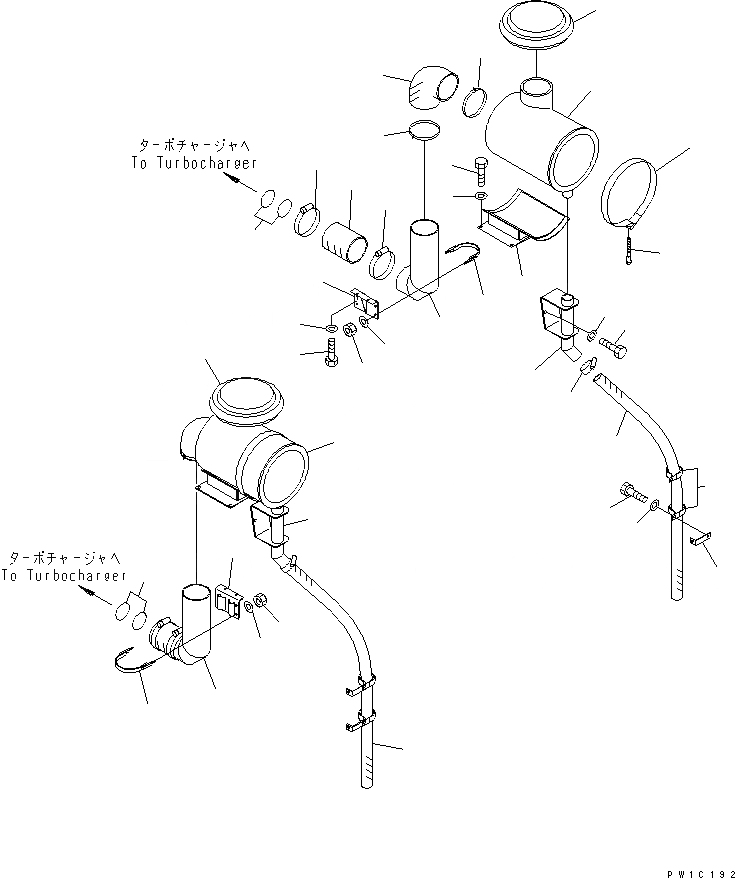 ターボチャージャへ
To Turbocharger

ターボチャージャへ
To Turbocharger

PW1C192