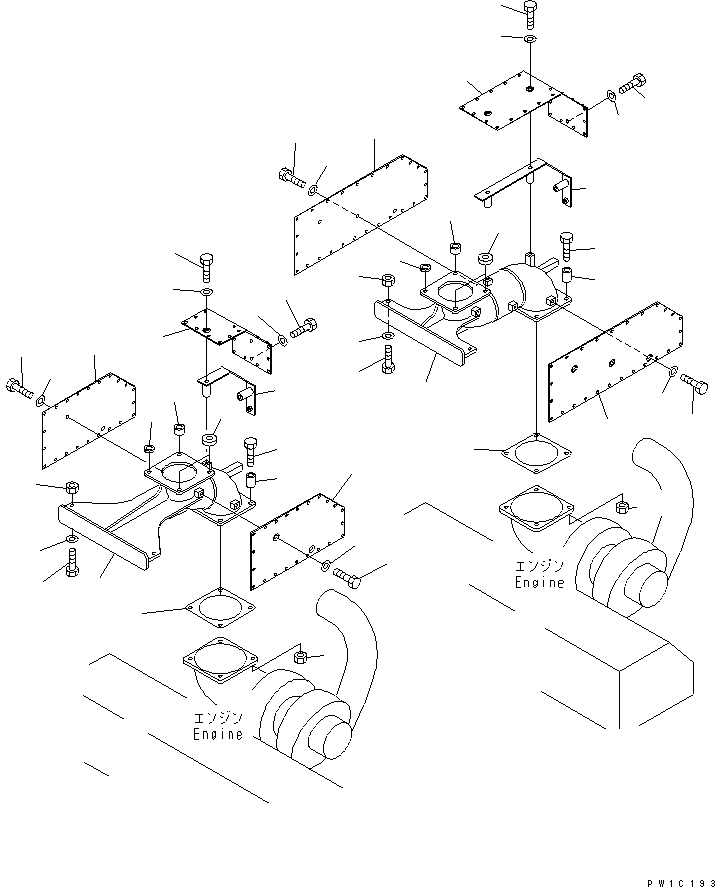 エンジン
Engine

エンジン
Engine

PW1C193