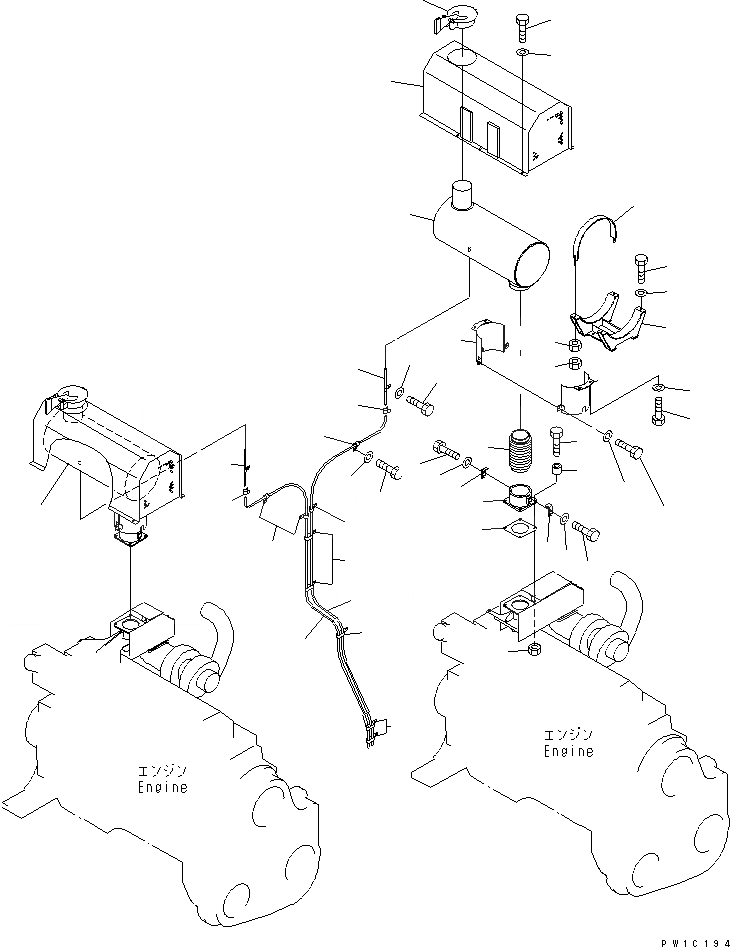 エンジン
Engine

エンジン
Engine

PW1C194