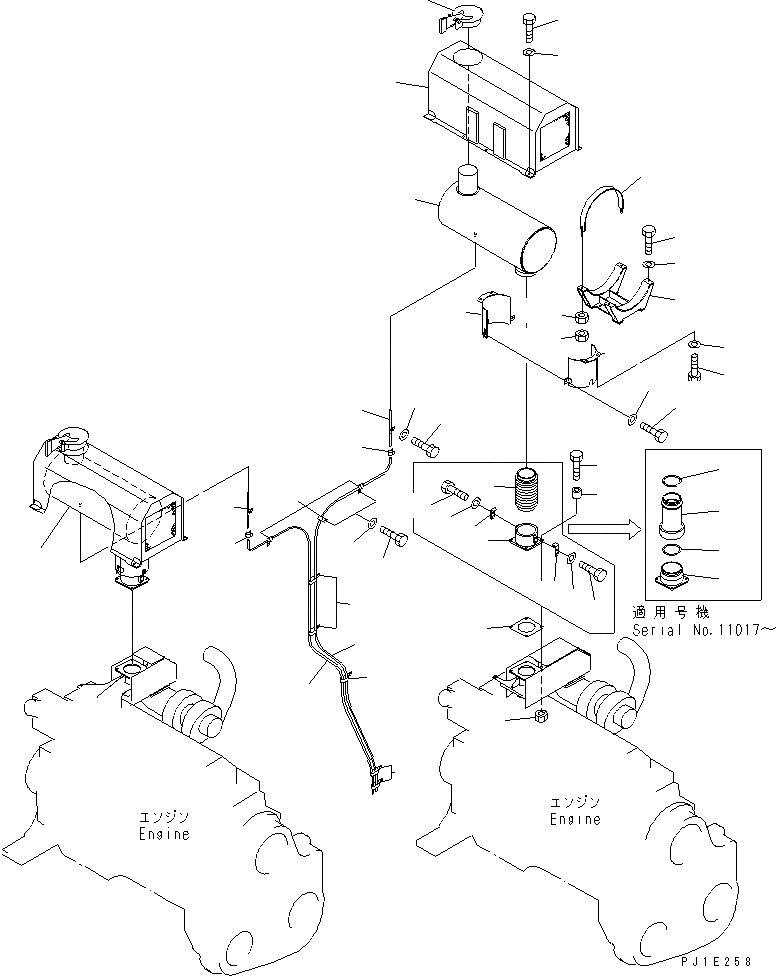 適用号機
Serial No.11017~

エンジン
Engine

エンジン
Engine

PJ1E258