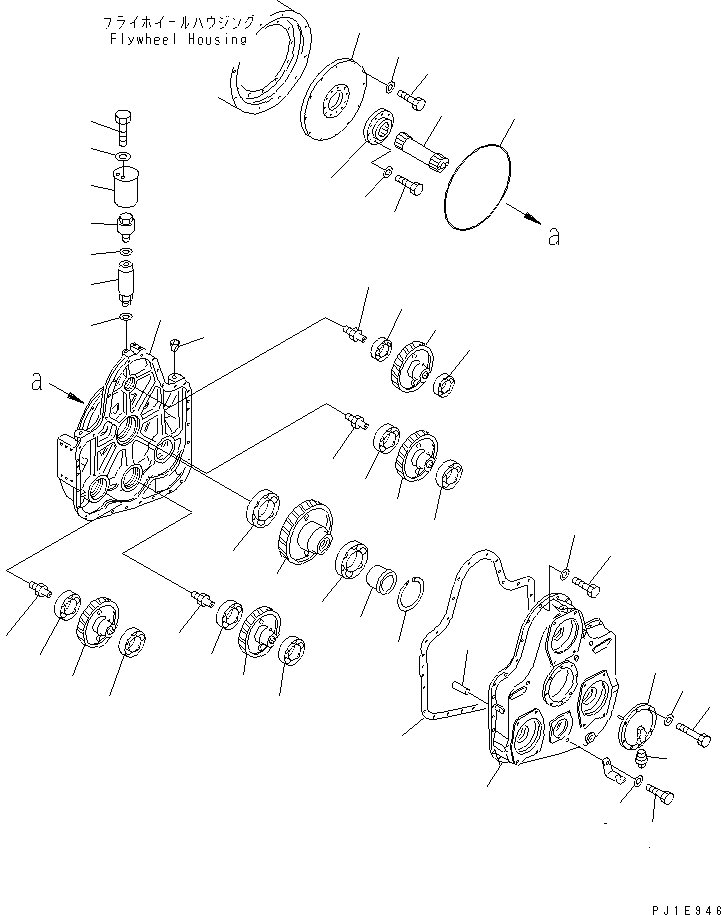 フライホイールハウジング
Flywheel Housing

a

a

PJ1E946