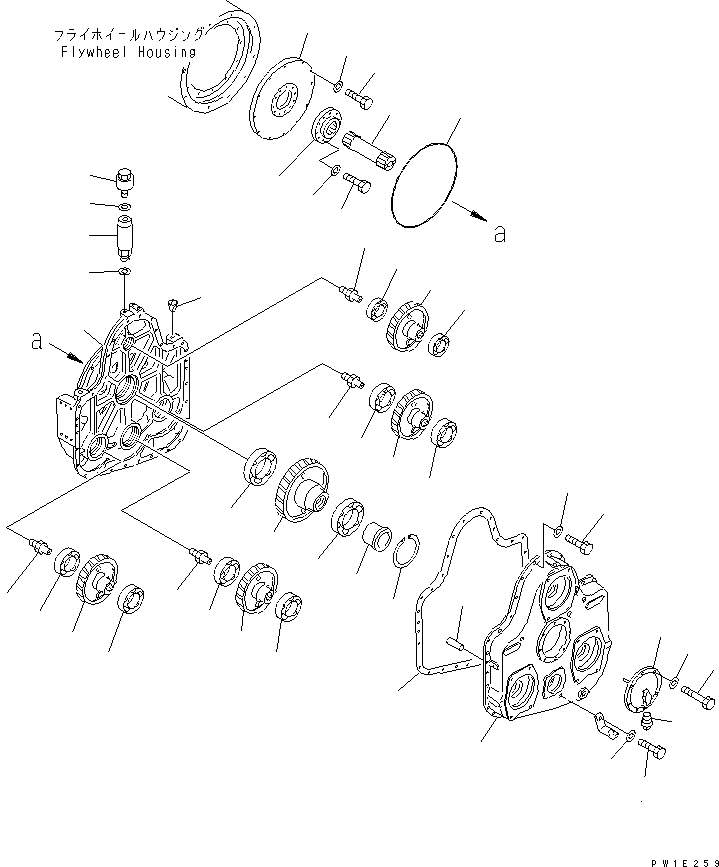 フライホイールハウジング
Flywheel Housing

a

a

PW1E259