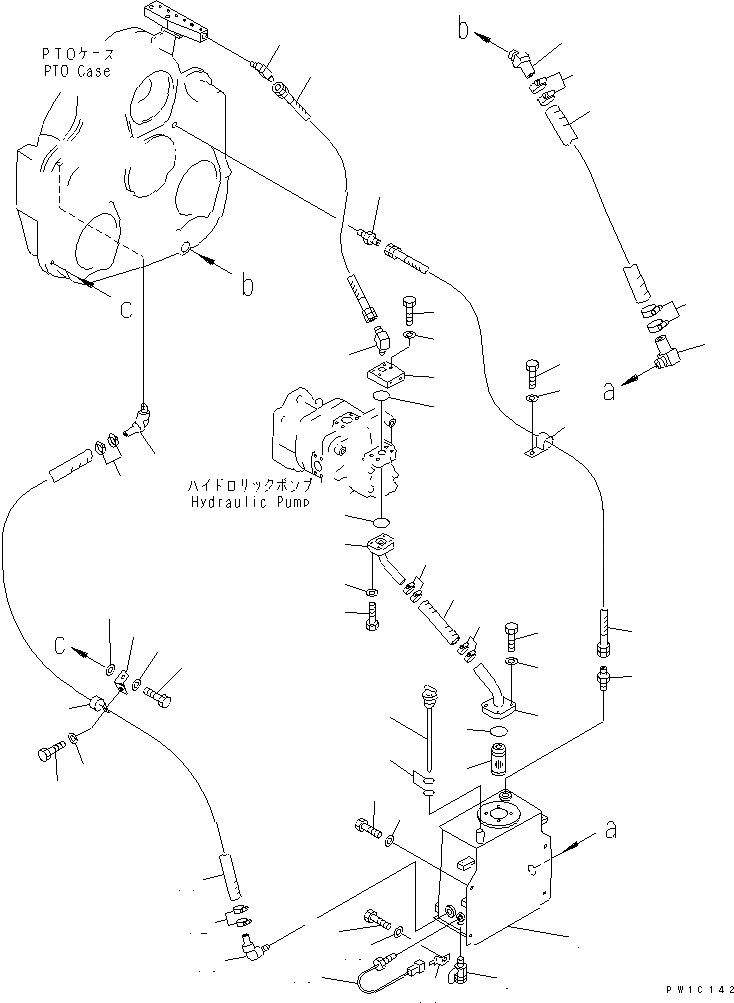 PTOケース
PTO Case

b

b

c

a

ハイドロリックポンプ
Hydraulic Pump

C

a

PW1C142