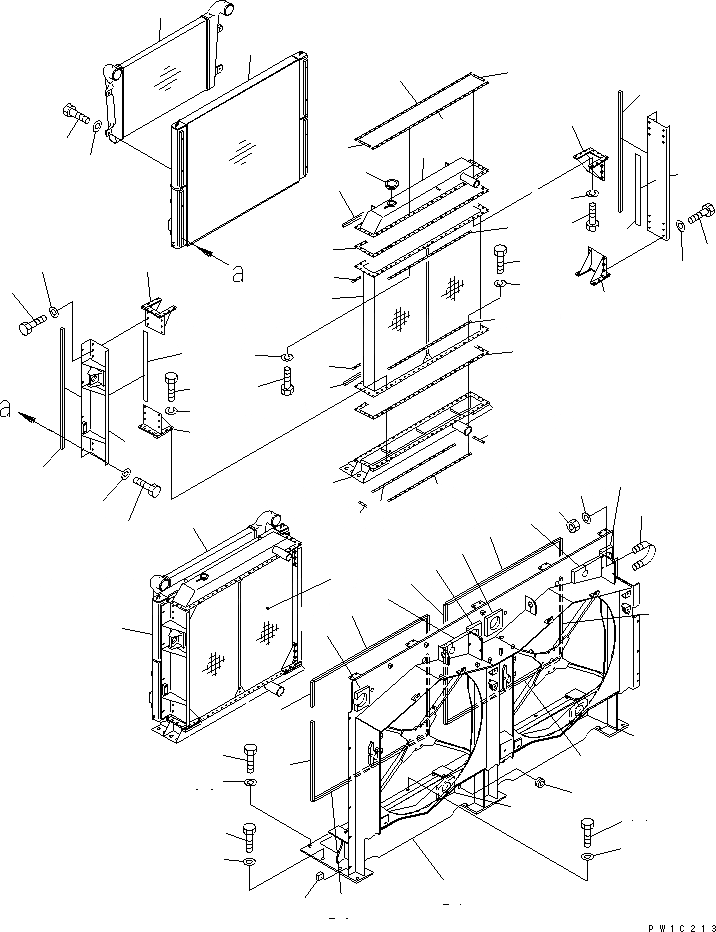 a

a

PW1C213