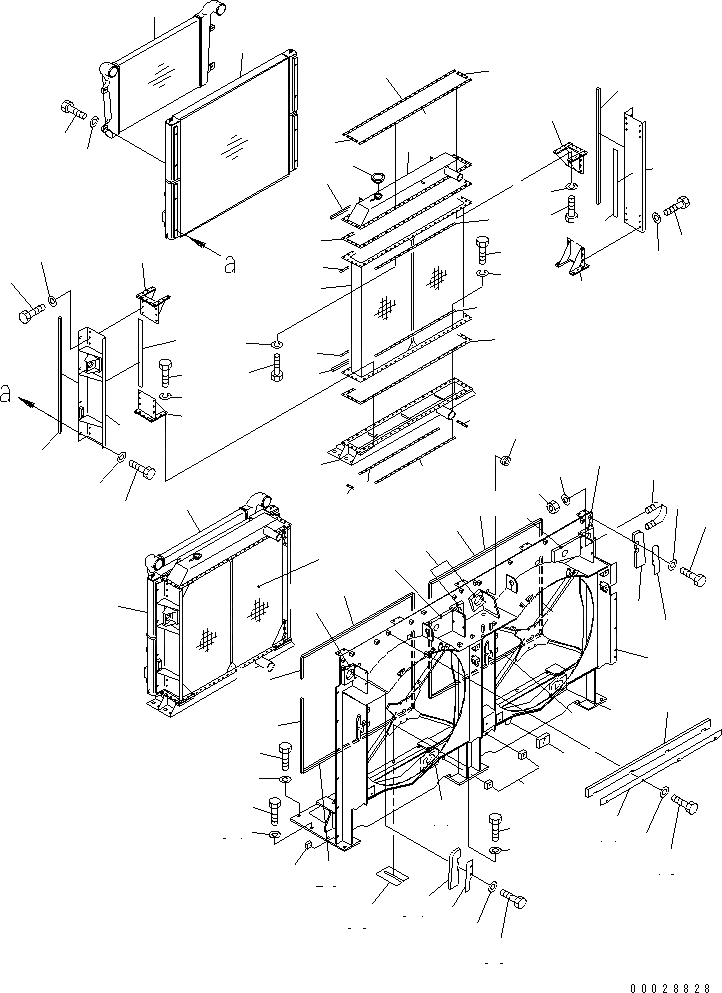 a

a

00028828