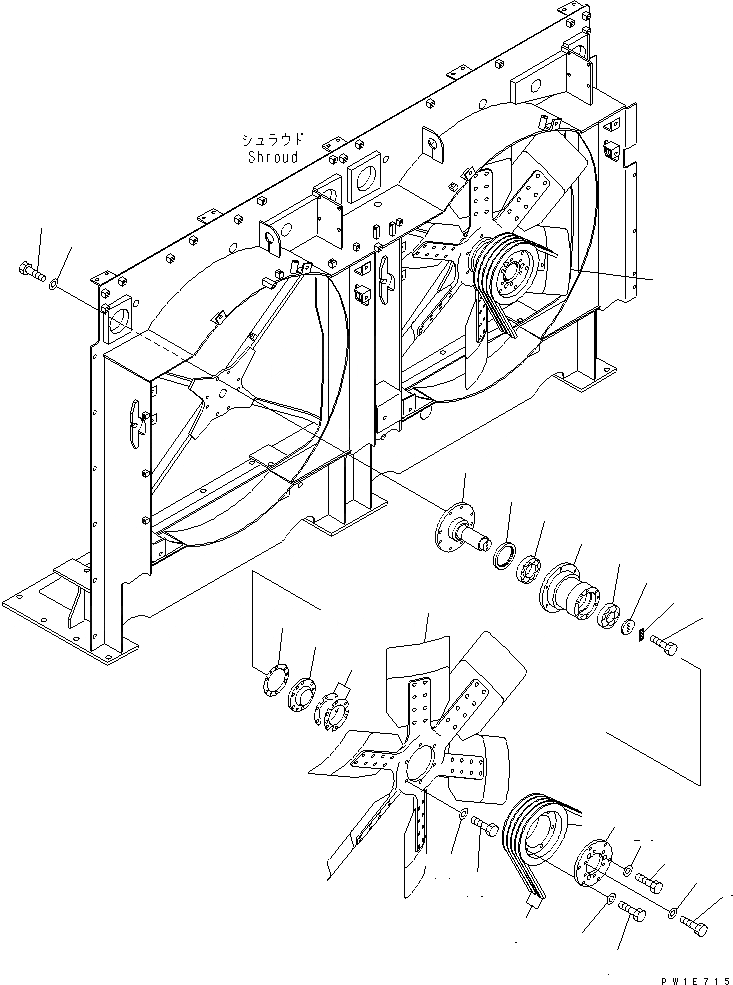 シュラウド
Shroud

PW1E715