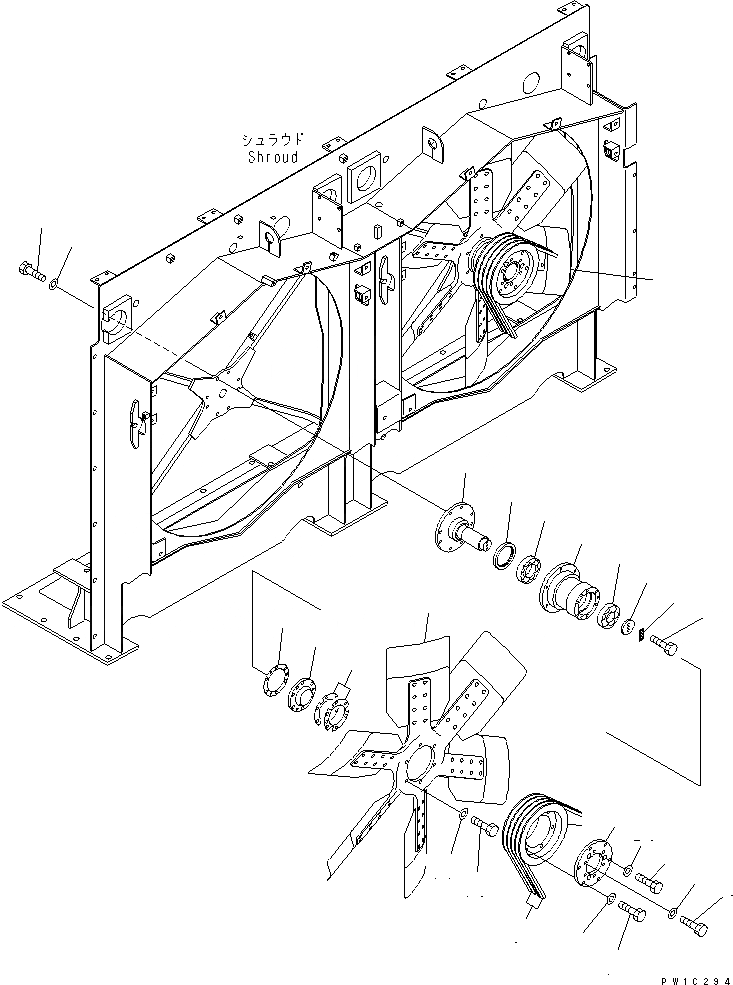 シュラウド
Shroud

PW1C294