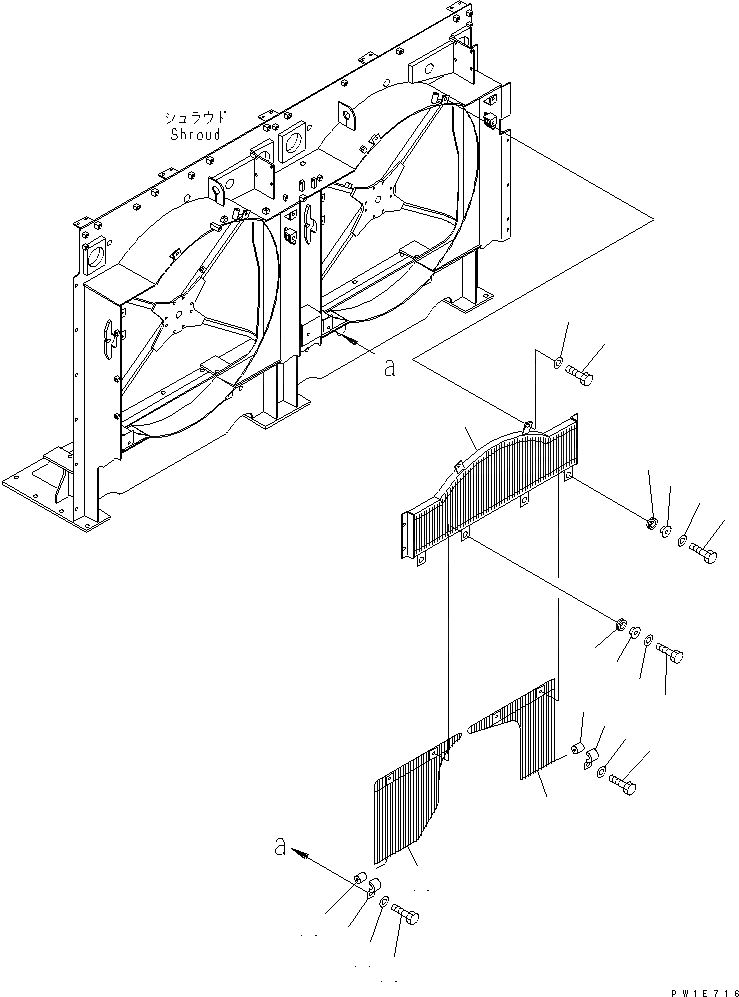 シュラウド
Shroud

a

a

PW1E716