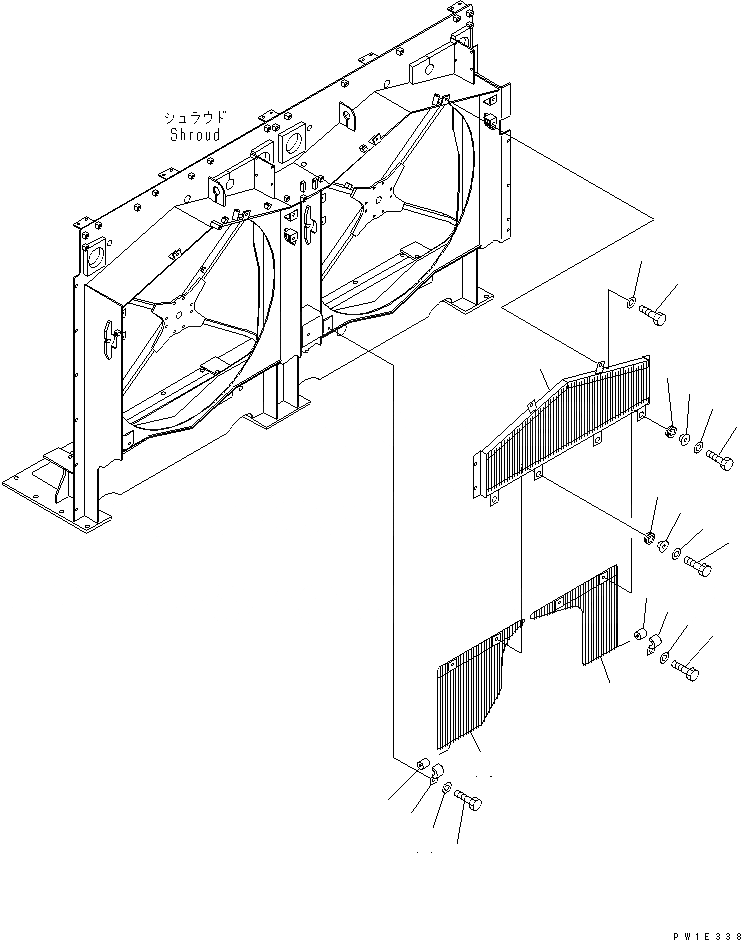 シュラウド
Shroud

PW1E338