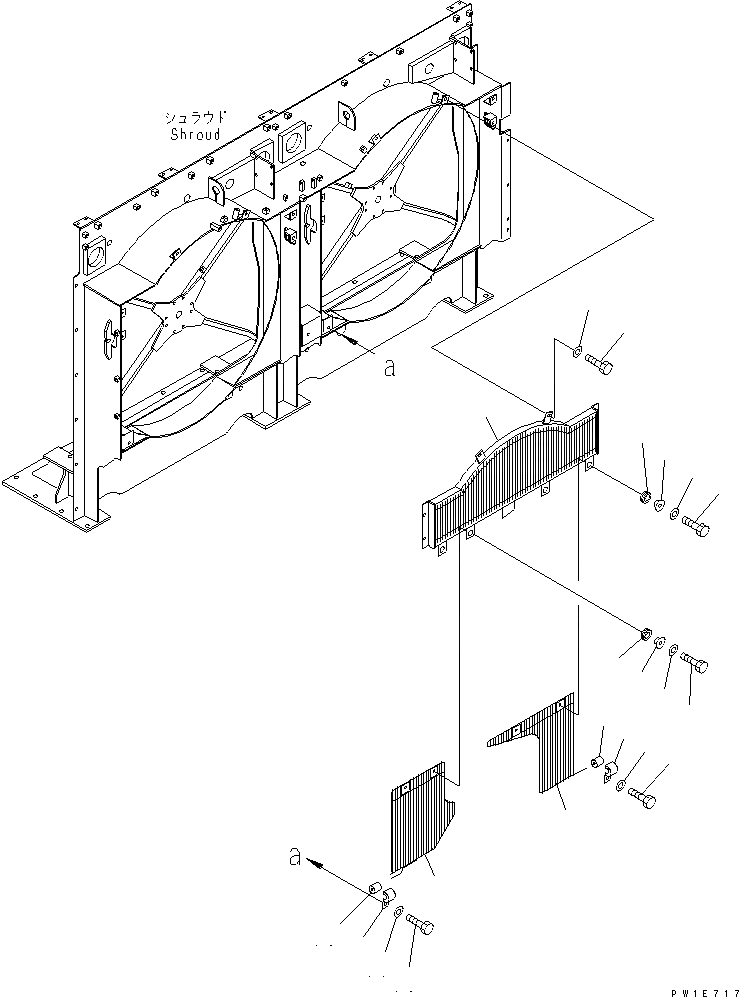 シュラウド
Shroud

a

a

PW1E717