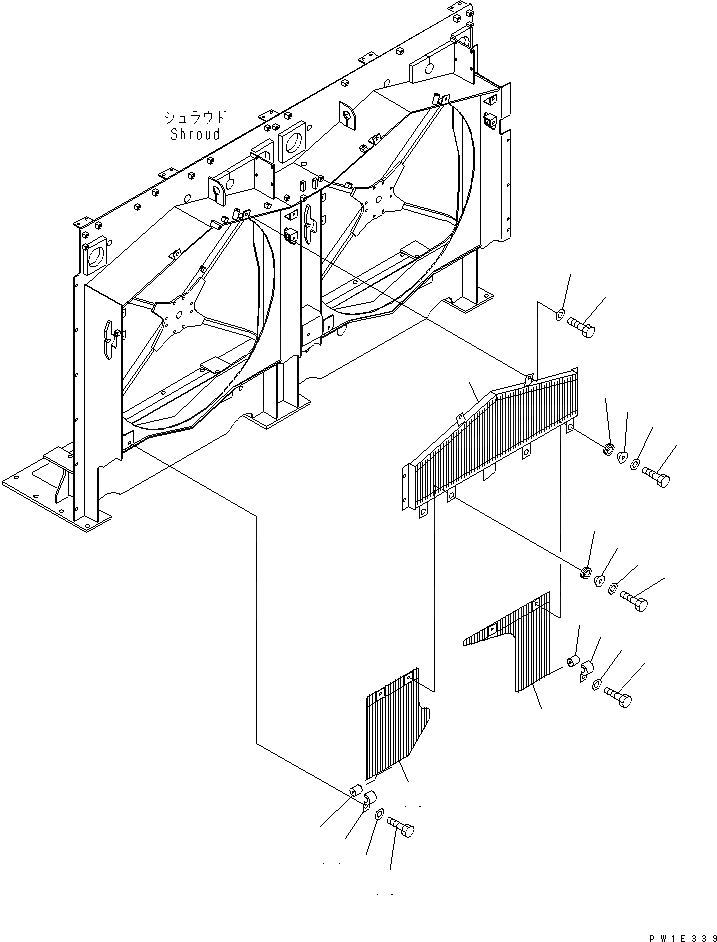 シュラウド
Shroud

PW1E339