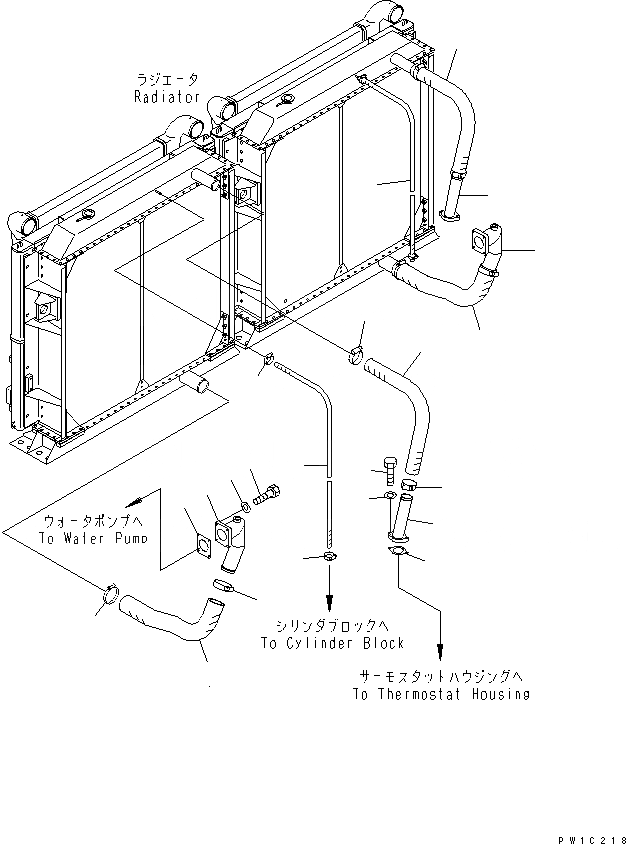 ラジエータ
Radiator

ウォータポンプへ
To Water Pump

シリンダブロックへ
To Cylinder Block

サーモスタットハウジングへ
To Thermostat Housing

PW1C218