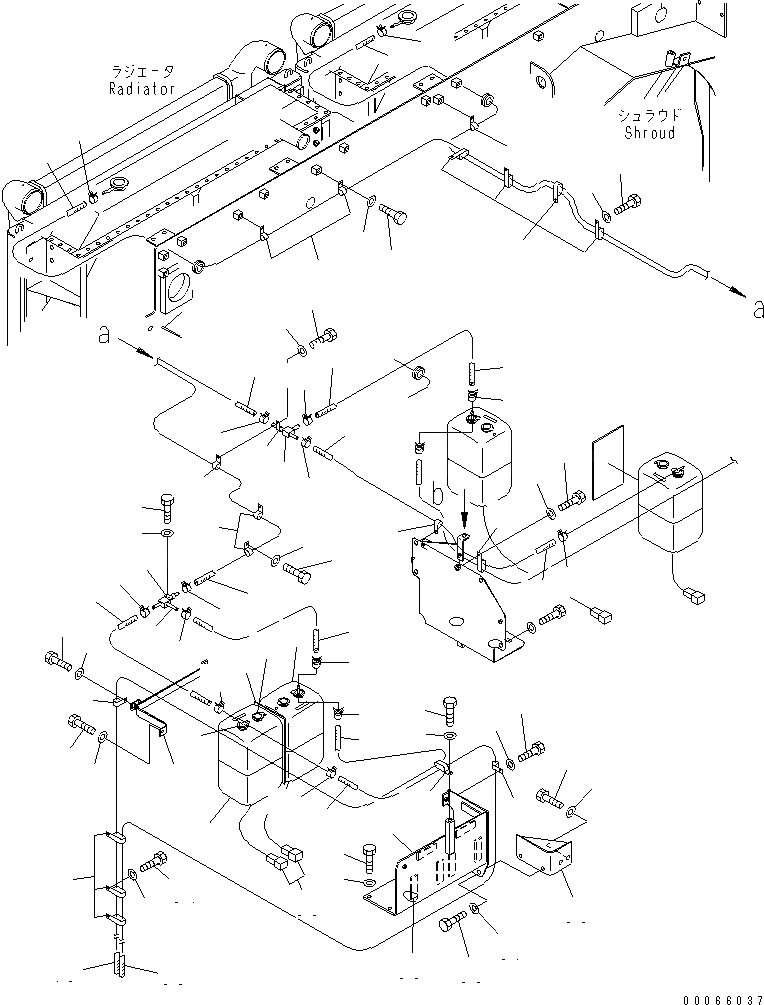 ラジエータ
Radiator

シュラウド
Shroud

a

a

b

00066037