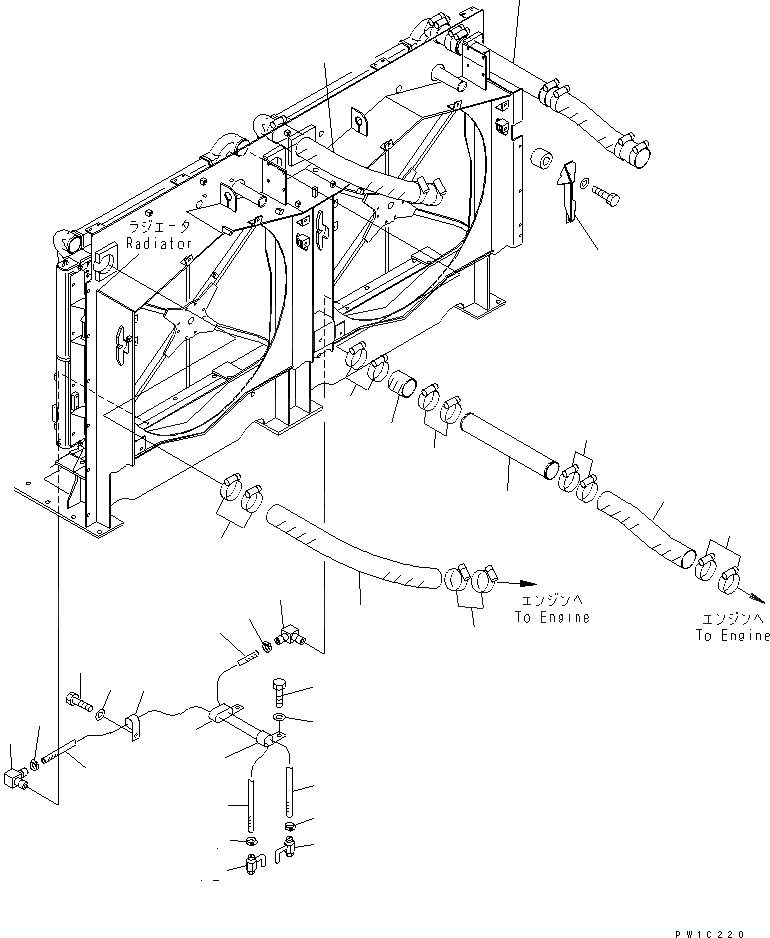 ラジエータ
Radiator

エンジンへ
To Engine

エンジンへ
To Engine

PW1C220