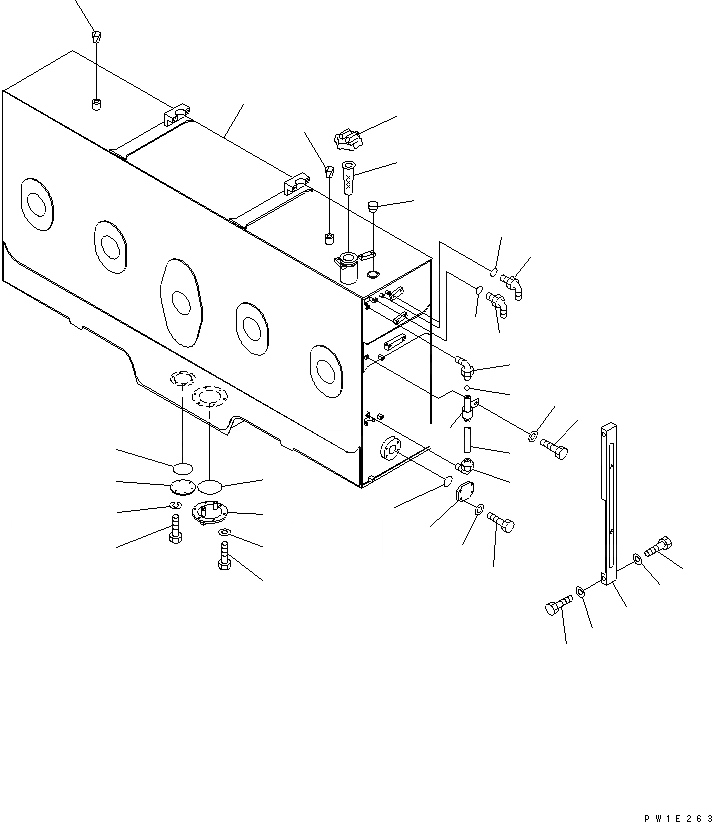 PW1E263