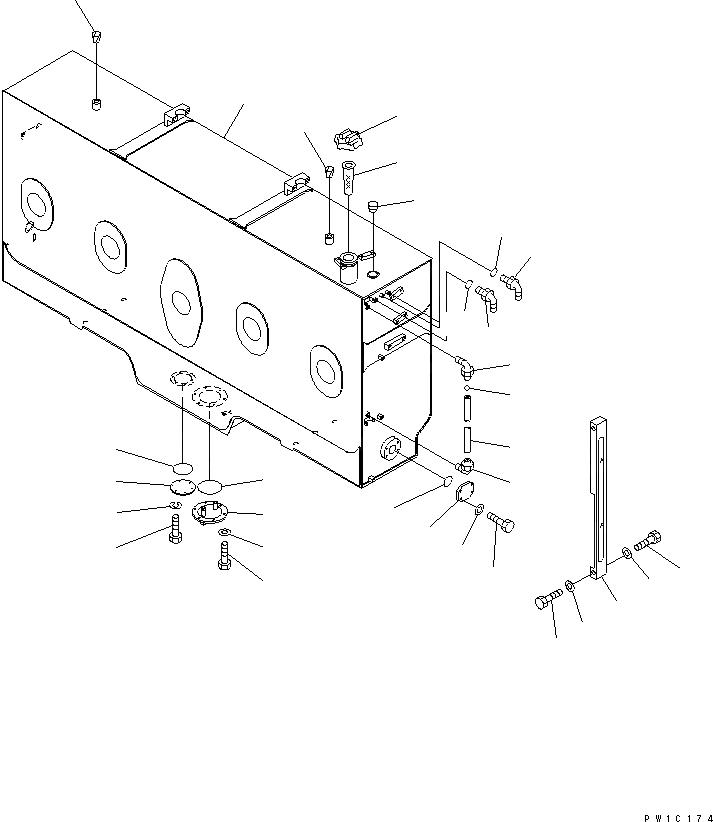 PW1C174