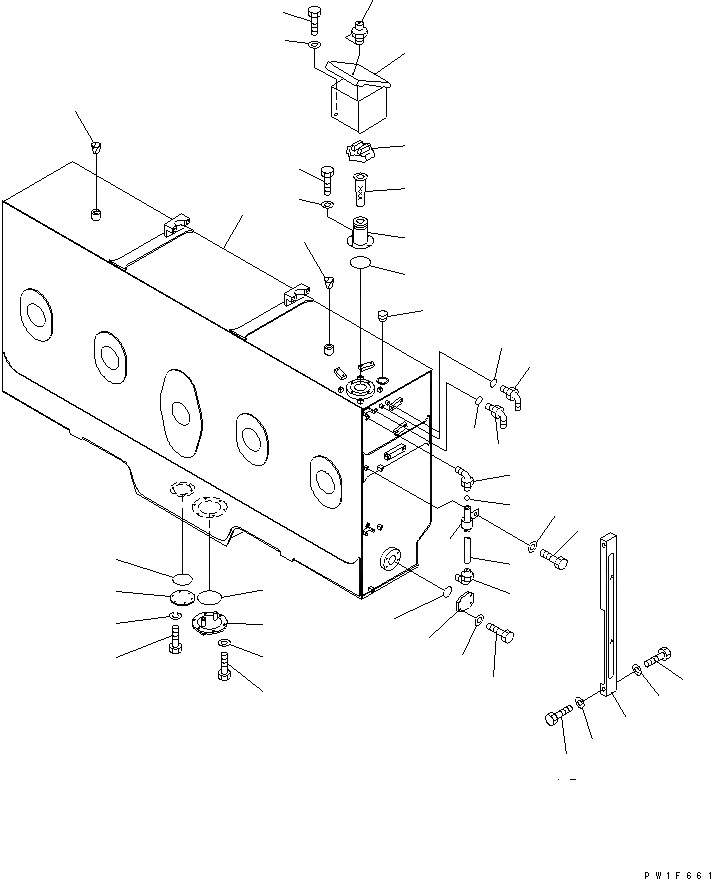 PW1F661