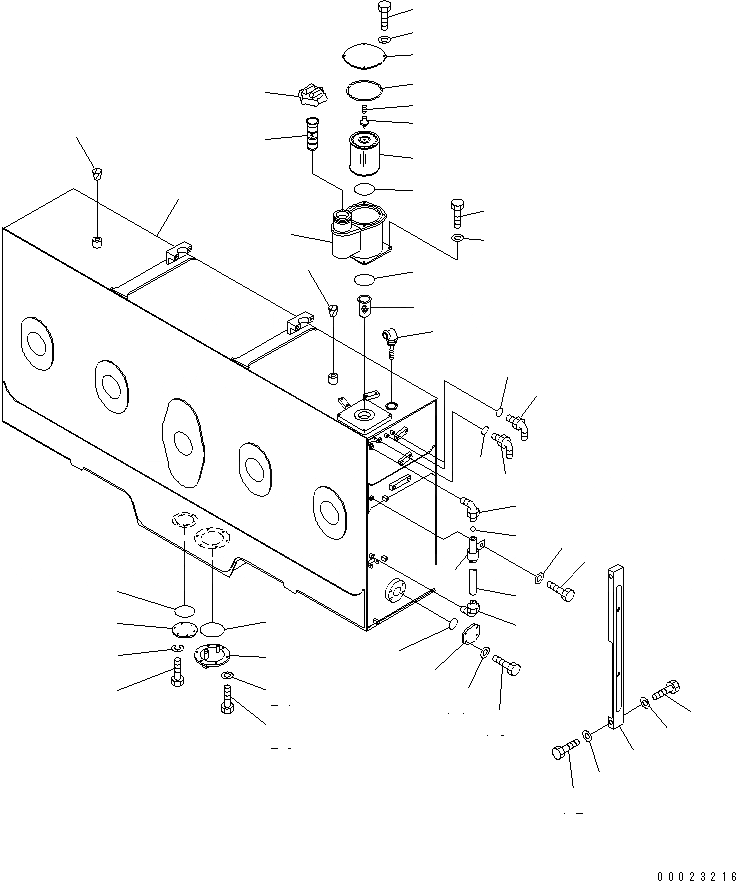 00023216