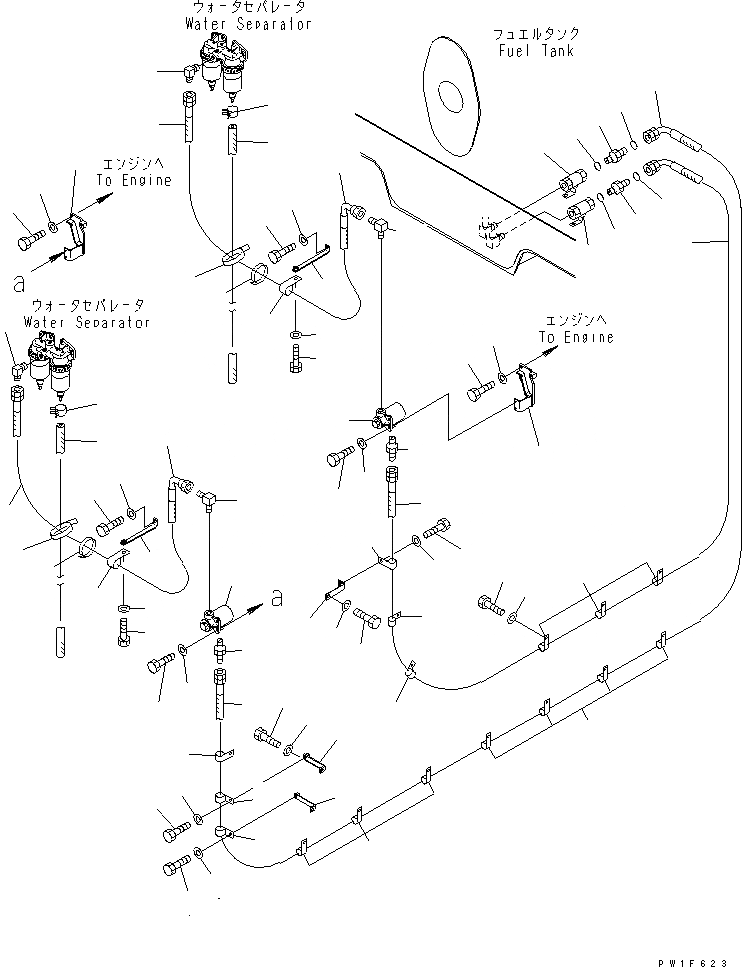 ウォータセパレータ
Water Separator

フュエルタンク
Fuel Tank

エンジンへ
To Engine

a

ウォータセパレータ
Water Separator

エンジンへ
To Engine

a

PW1F623