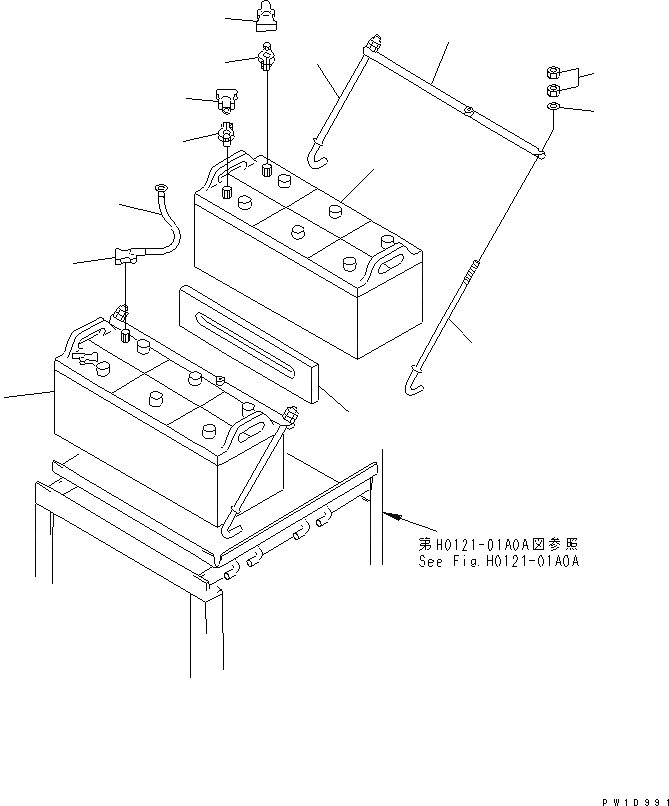 第H0121-01A0A図参照
See Fig.H0121-01A0A

PW1D991