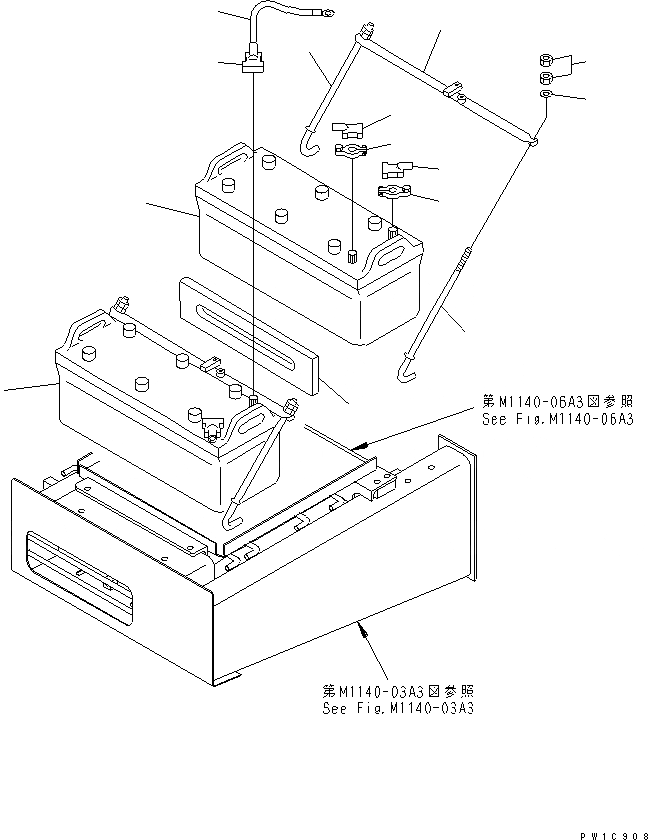 第M1140-06A3図参照
See Fig.M1140-06A3

第M1140-03A3図参照
See Fig.M1140-03A3

PW1C908