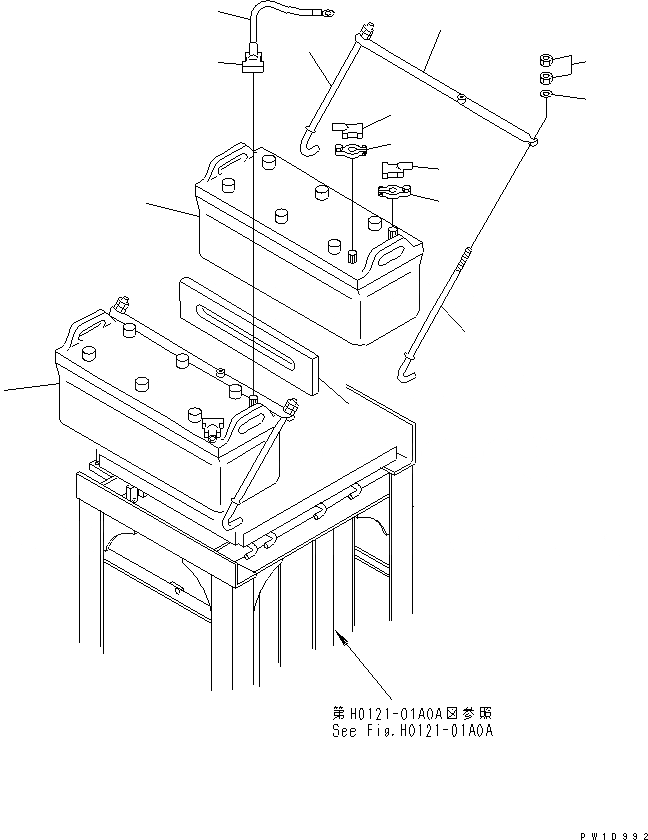 第H0121-01A0A図参照
See Fig.H0121-01A0A

PW1D992