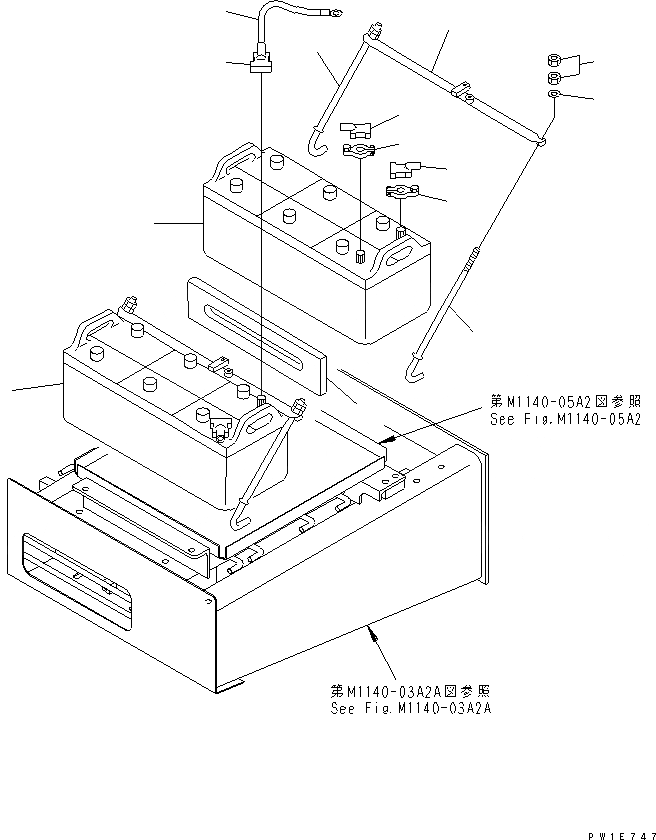 第M1140-05A2図参照
See Fig.M1140-05A2

第M1140-03A2A図参照
See Fig.M1140-03A2A

PW1E747