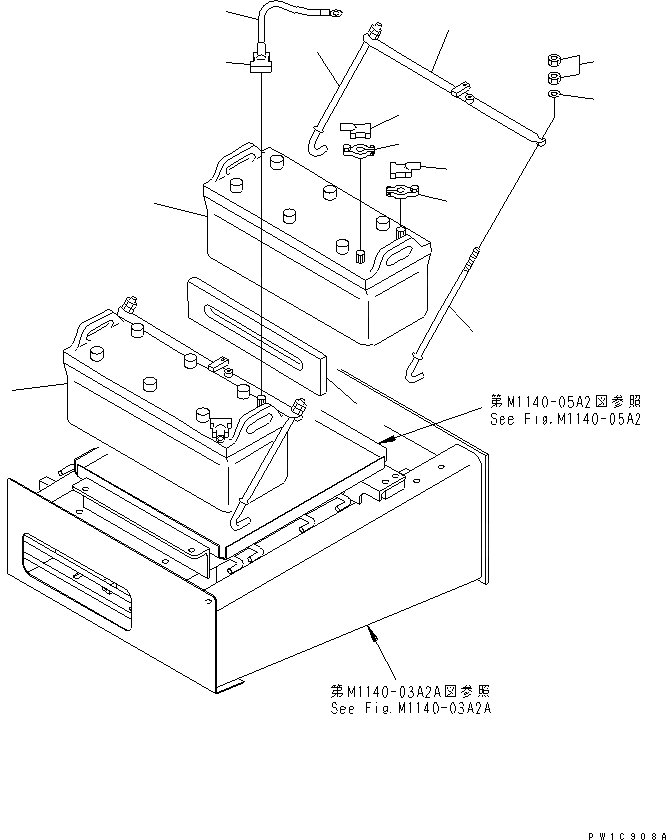 第M1140-05A2図参照
See Fig.M1140-05A2

第M1140-03A2A図参照
See Fig.M1140-03A2A

PW1C908A