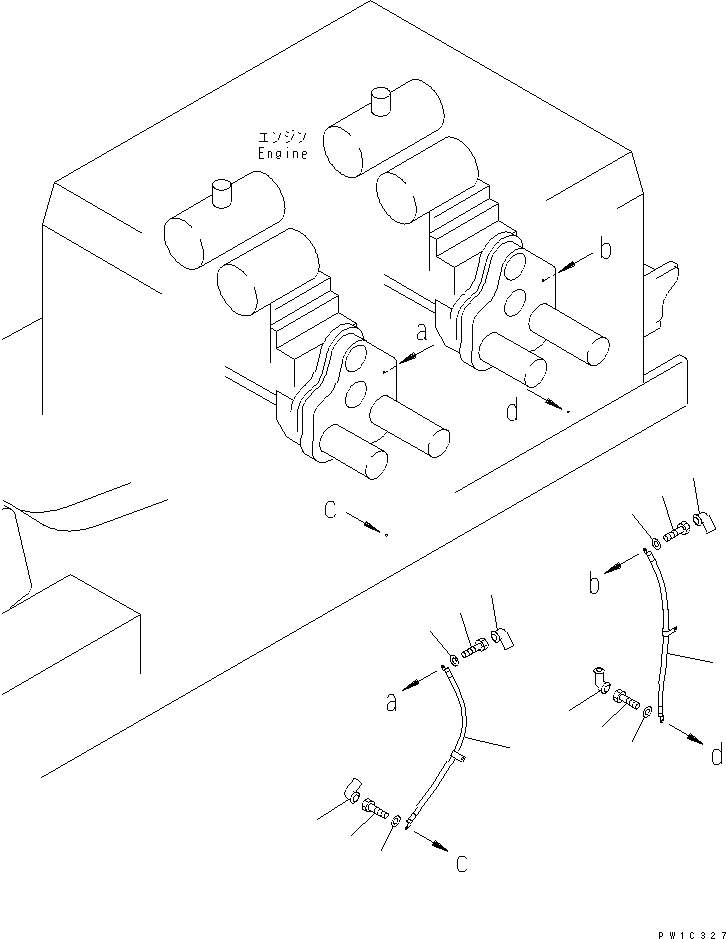 エンジン
Engine

b

a

d

c

b

a

d

c

PW1C327