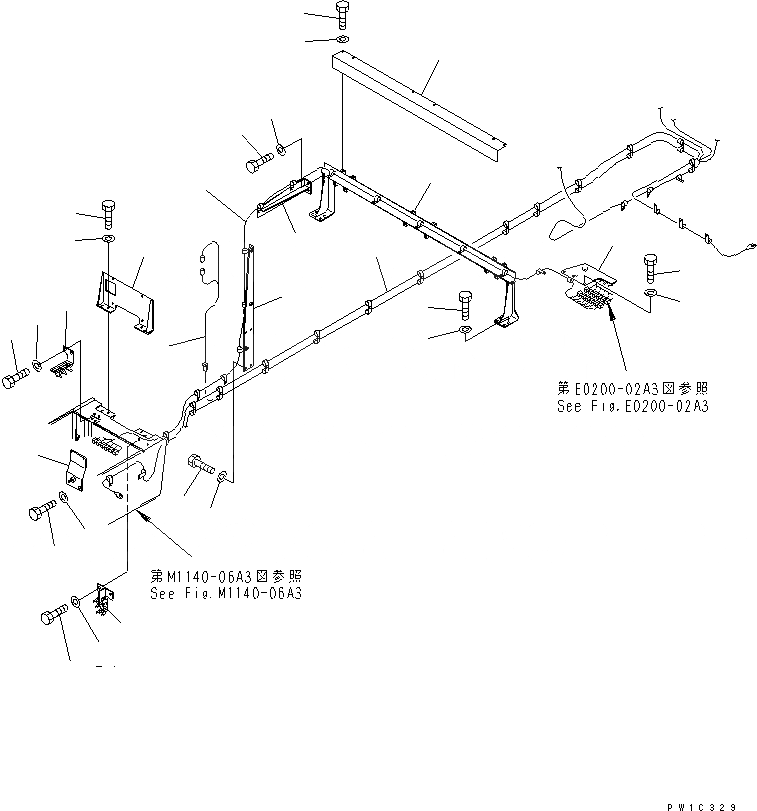 第E0200-02A3図参照
See Fig.E0200-02A3

第M1140-06A3図参照
See Fig.M1140-06A3

PW1C329