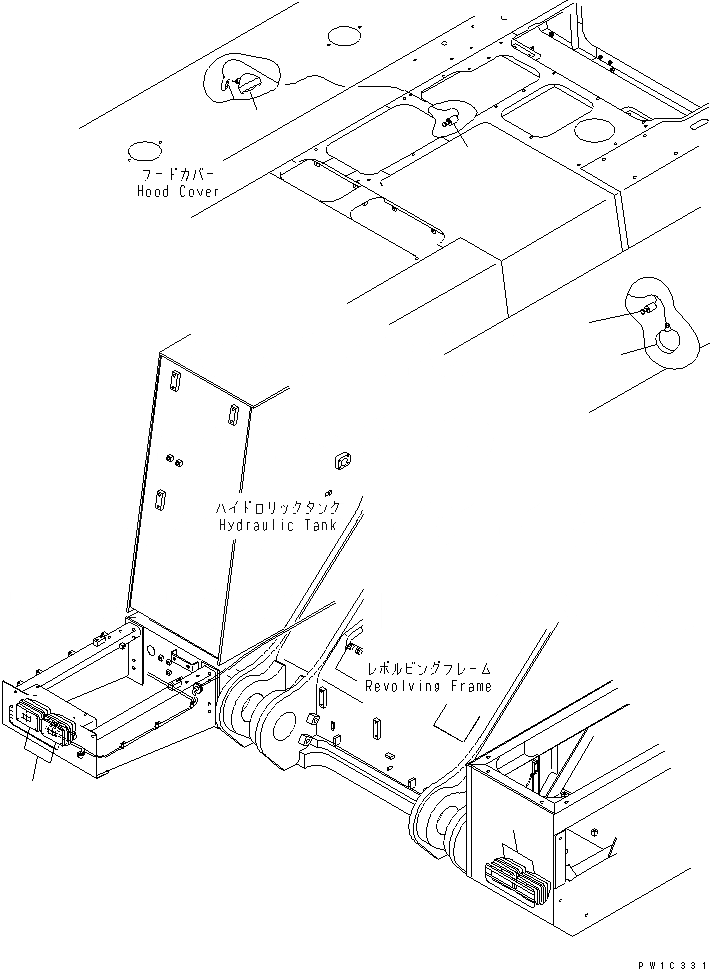 フードカバー
Hood Cover

ハイドロリックタンク
Hydraulic Tank

レボルビングフレーム
Revolving Frame

PW1C331