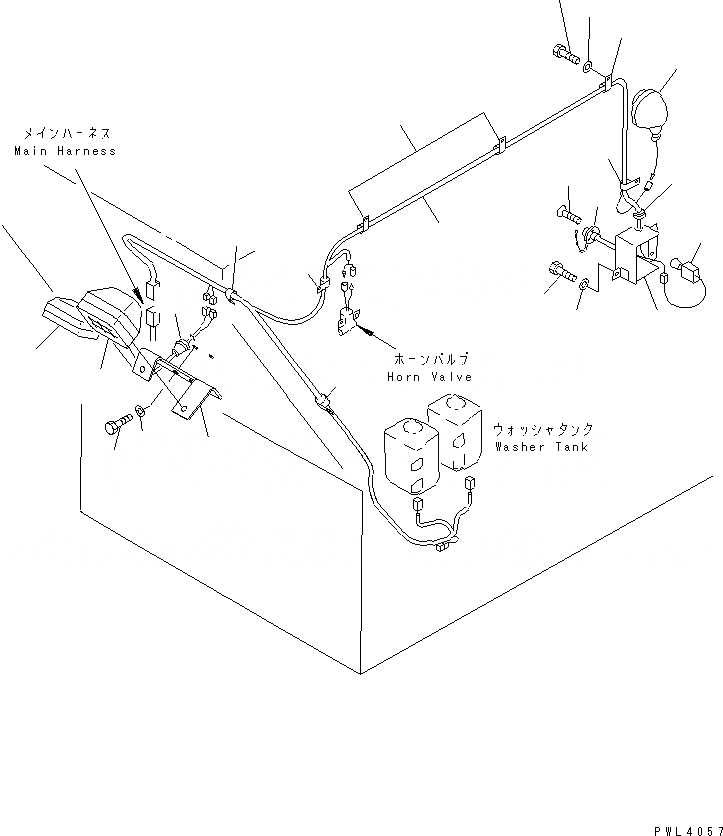 メインハーネス
Main Harness

ホーンバルブ
Horn Valve

ウォッシャタンク
Washer Tank

PWL4057