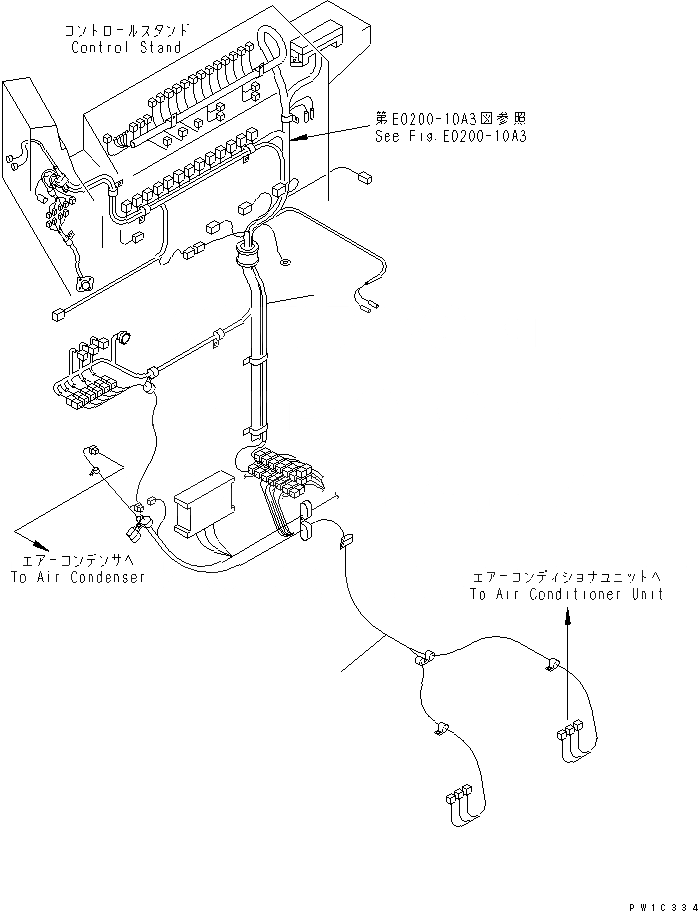 コントロールスタンド
Control Stand

第E0200-10A3図参照
See Fig.E0200-10A3

エアーコンデンサへ
To Air Condenser

エアーコンディショナユニットへ
To Air Conditioner Unit

PW1C334