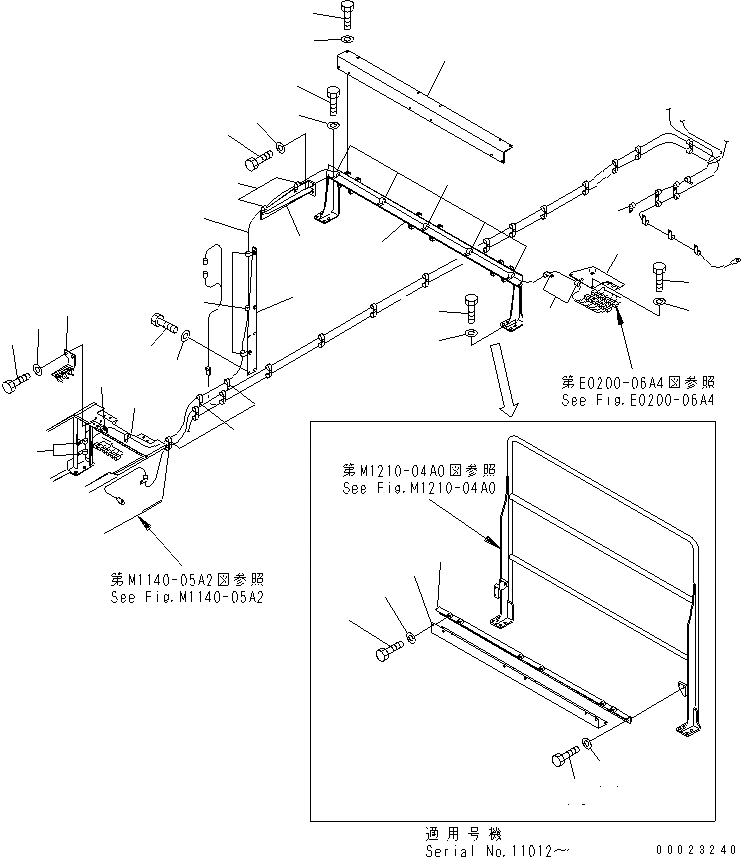 第E0200-06A4図参照
See Fig.E0200-06A4

第M1210-04A0図参照
See Fig.M1210-04A0

第M1140-05A2図参照
See Fig.M1140-05A2

適用号機
Serial No.11012~

00023240