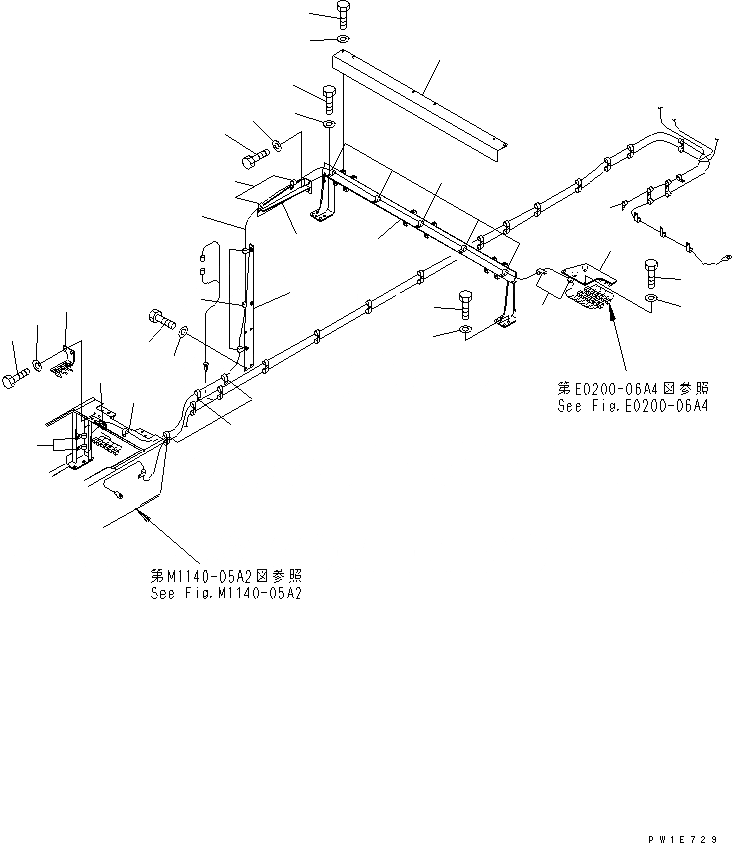 第E0200-06A4図参照
See Fig.E0200-06A4

第M1140-05A2図参照
See Fig.M1140-05A2

PW1E729