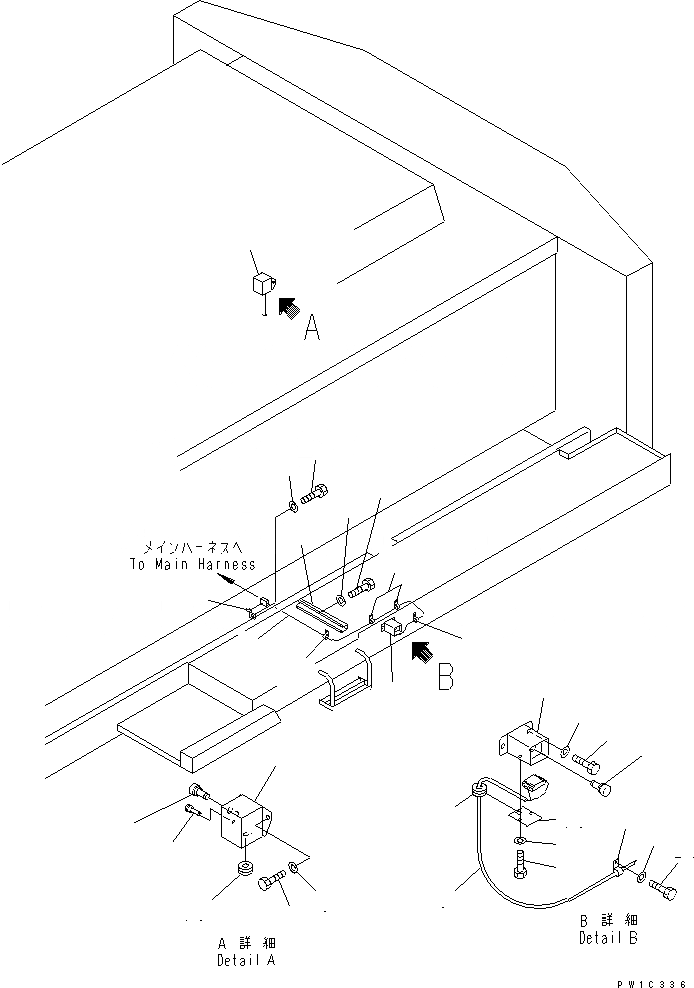 A

メインハーネスへ
To Main Harness

B

A 詳細
Detail A

B 詳細
Detail B

PW1C336