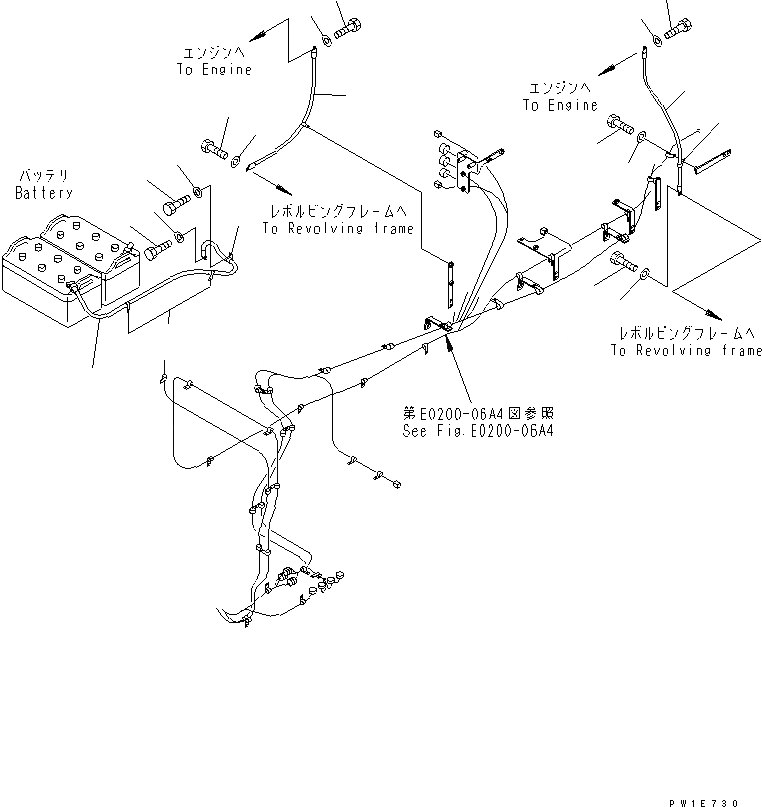 エンジンへ
To Engine

エンジンへ
To Engine

バッテリ
Battery

レボルビングフレームへ
To Revolving frame

レボルビングフレームへ
To Revolving frame

第E0200-06A4図参照
See Fig.E0200-06A4

PW1E730