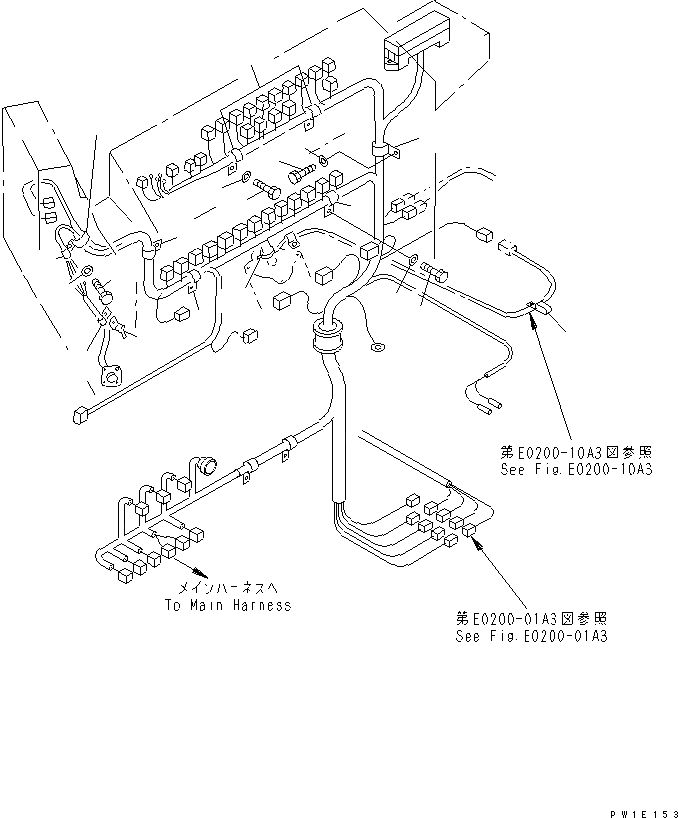 第E0200-10A3図参照
See Fig.E0200-10A3

メインハーネスへ
To Main Harness

第E0200-01A3図参照
See Fig.E0200-01A3

PW1E153