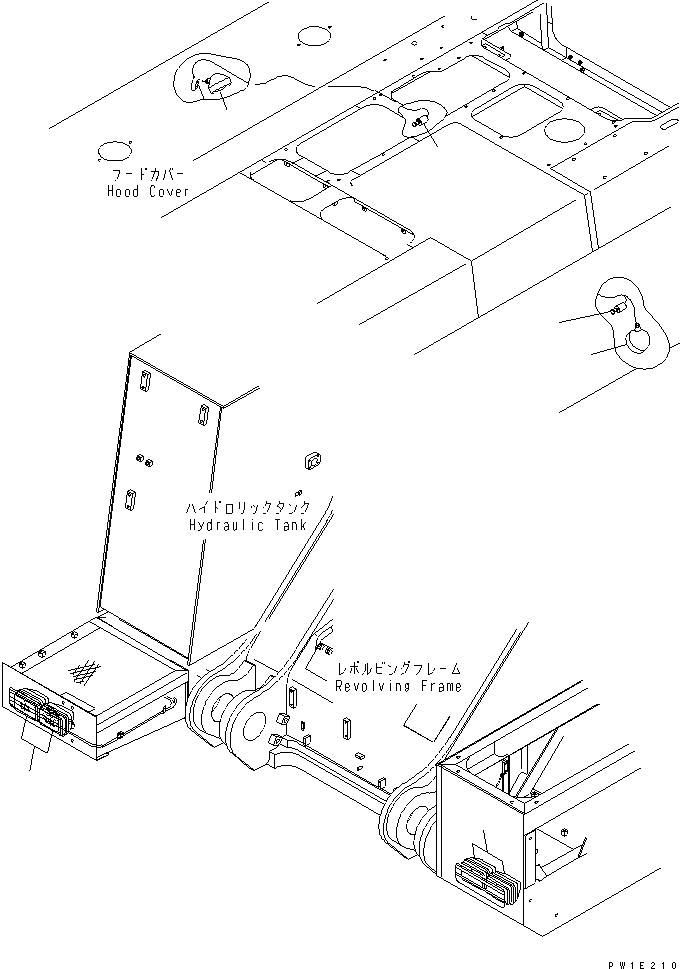 フードカバー
Hood Cover

ハイドロリックタンク
Hydraulic Tank

レボルビングフレーム
Revolving Frame

PW1E210