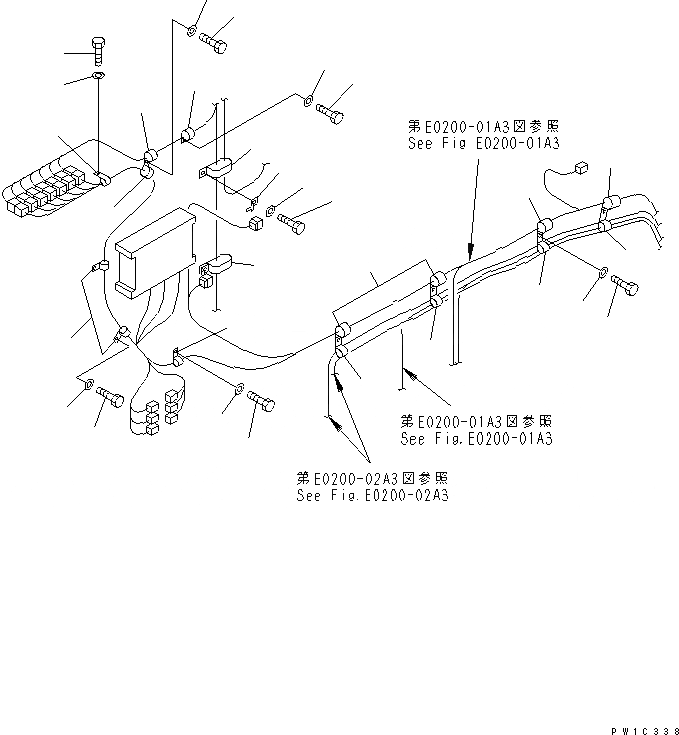 第E0200-01A3図参照
See Fig E0200-01A3

第E0200-01A3図参照
See Fig.E0200-01A3

第E0200-02A3図参照
See Fig.E0200-02A3

PW1C338