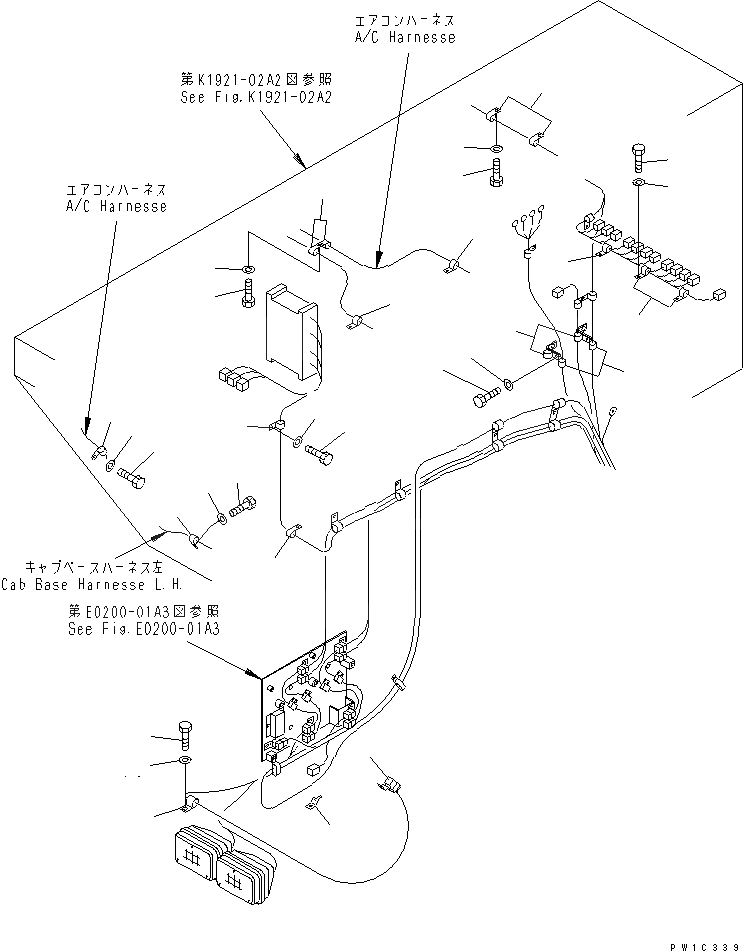 エアコンハーネス
A/C Harnesse

第K1921-02A2図参照
See Fig.K1921-02A2

エアコンハーネス
A/C Harnesse

キャブベースハーネス左
Cab Base Harnesse L.H.

第E0200-01A3図参照
See Fig.E0200-01A3

PW1C339