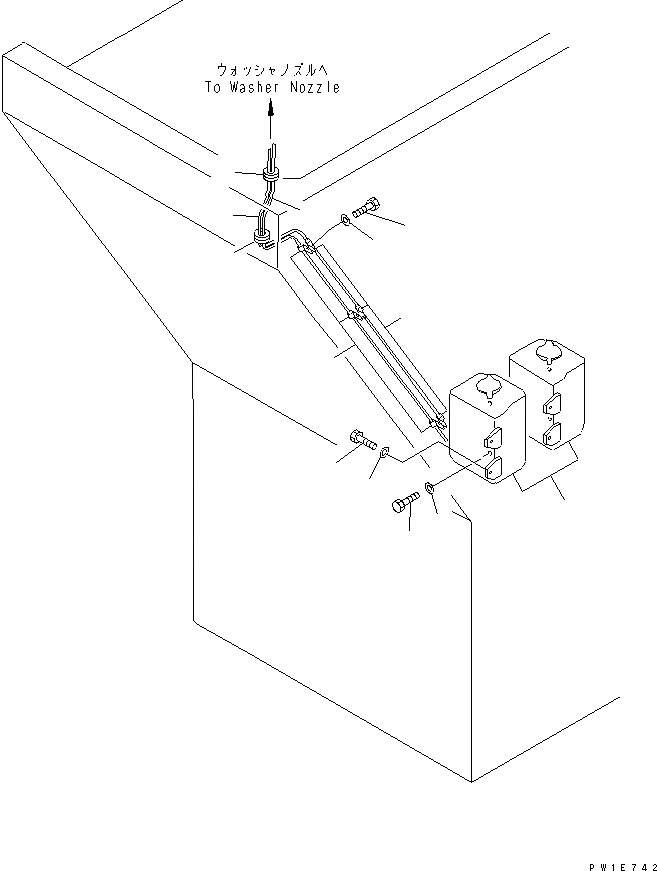 ウォッシャノズルへ
To Washer Nozzle

PW1E742