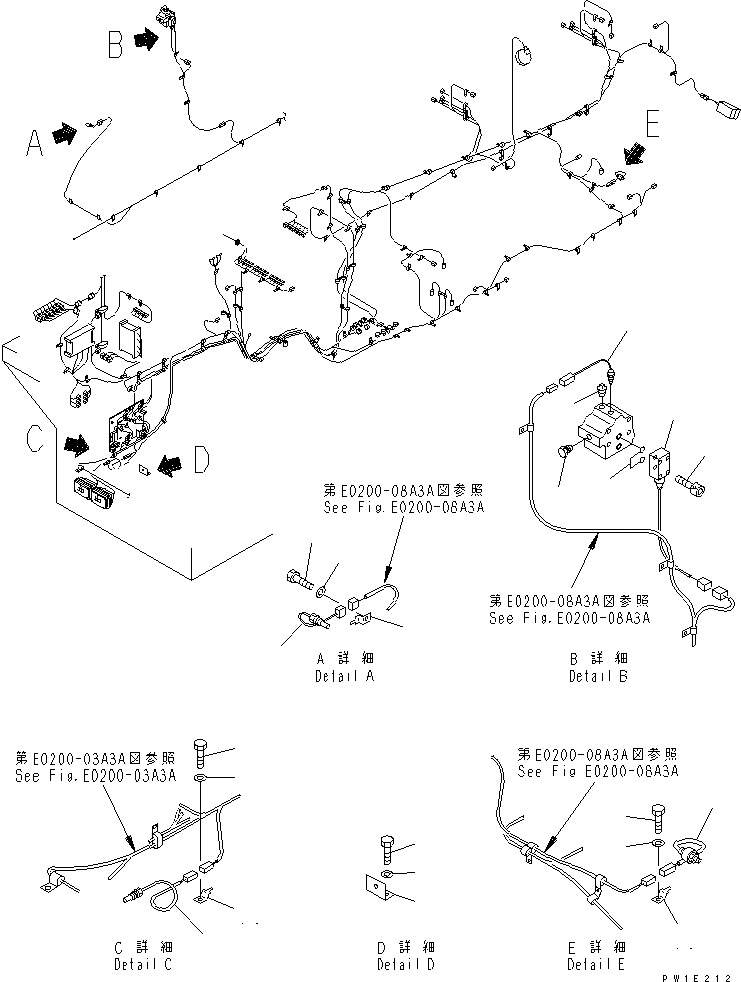 B

A

E

C

D

第E0200-08A3A図参照
See Fig.E0200-08A3A

第E0200-08A3A図参照
See Fig.E0200-08A3A

A 詳 細
Detail A

B 詳 細
Detail B

第E0200-03A3A図参照
See Fig.E0200-03A3A

第E0200-08A3A図参照
See Fig E0200-08A3A

C 詳 細
Detail C

D 詳 細
Detail D

E 詳 細
Detail E

PW1E212