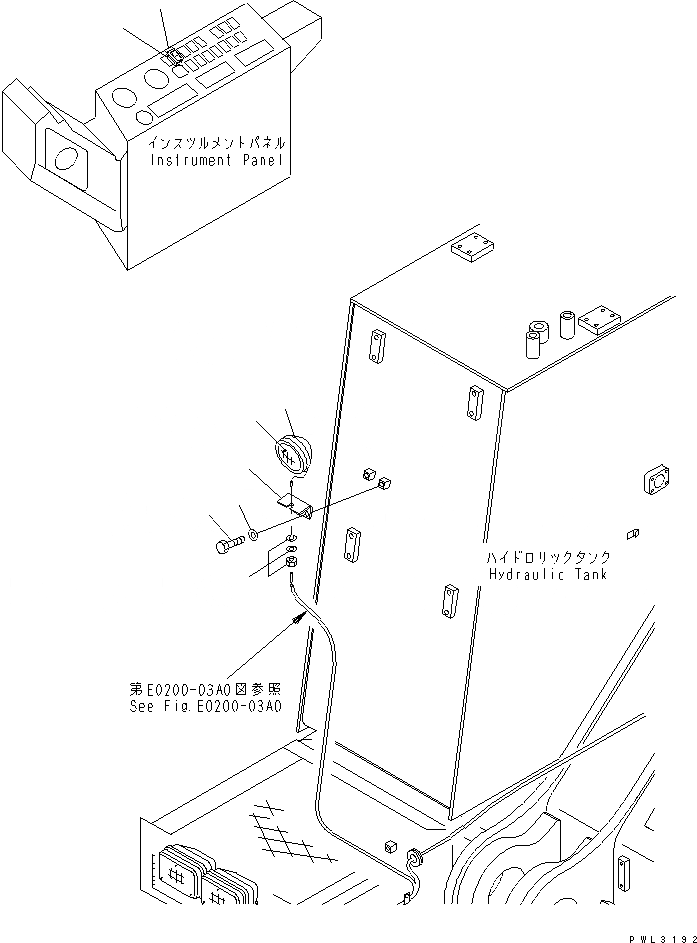 インスツルメントパネル
Instrument Panel

ハイドロリックタンク
Hydraulic Tank

第E0200-03A0図参照
See Fig.E0200-03A0

PWL3192