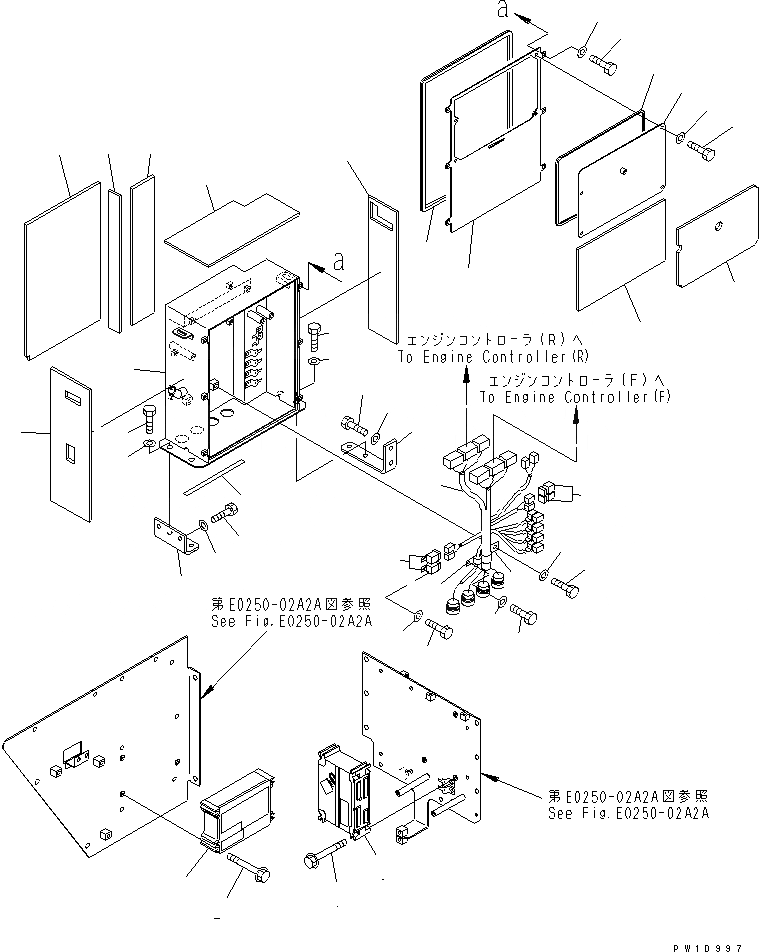 a

a

エンジンコントローラ(R)へ
To Engine Controller(R)

エンジンコントローラ(F)へ
To Engine Controller(F)

第E0250-02A2A図参照
See Fig.E0250-02A2A

第E0250-02A2A図参照
See Fig.E0250-02A2A

PW10997